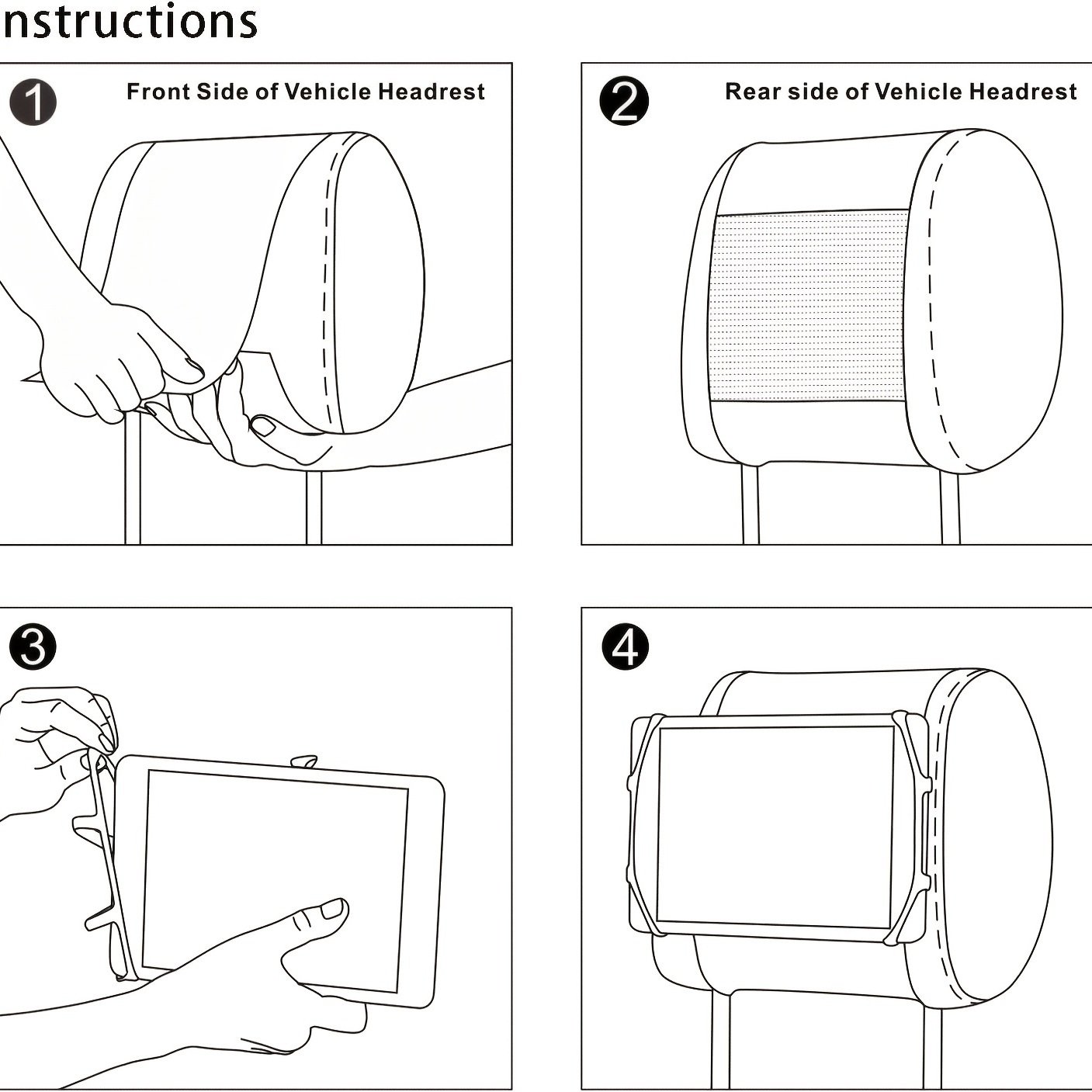 nstructions

1 Front Side of Vehicle Headrest

2 Rear side of Vehicle Headrest

3

4