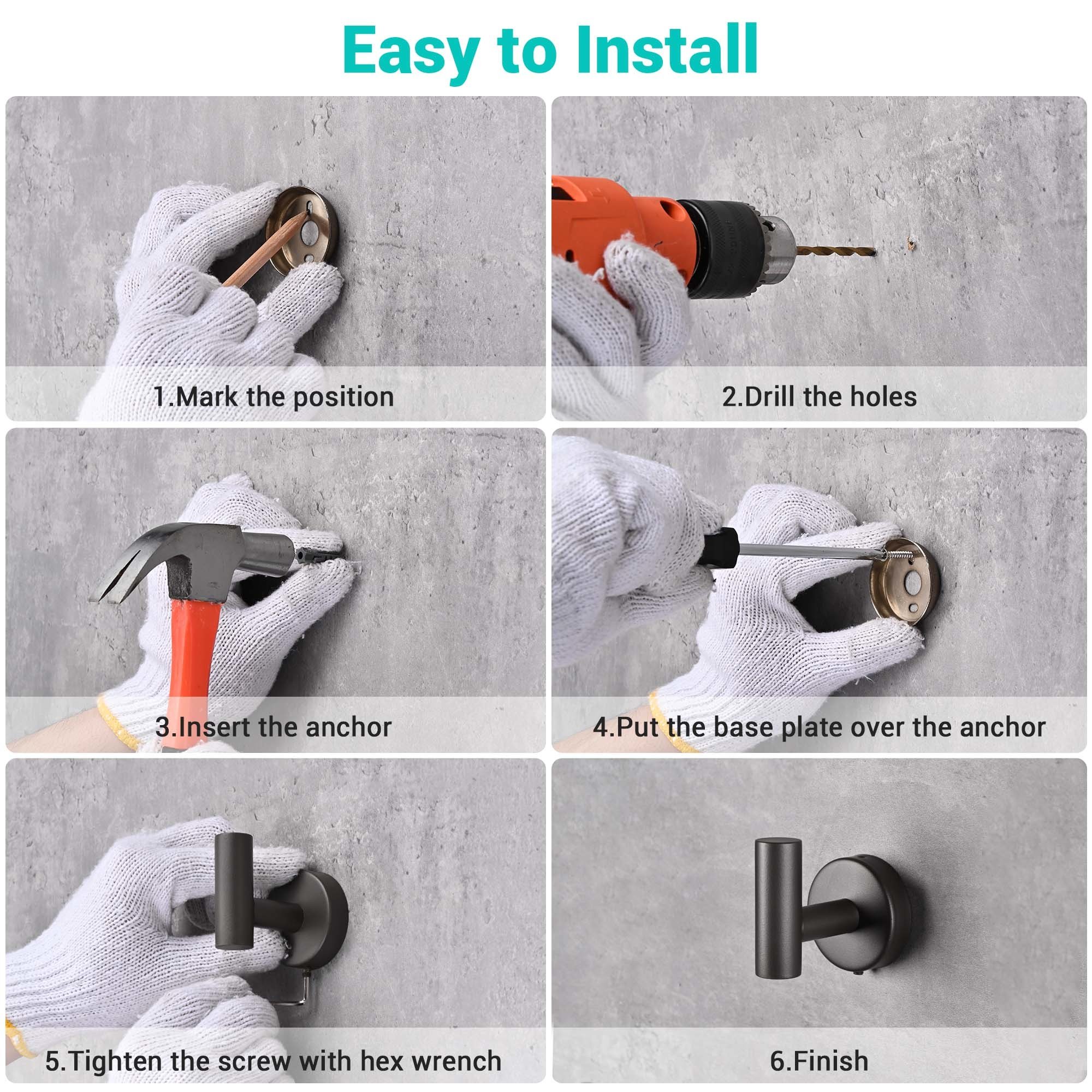 Easy to Install

1.Mark the position

2.Drill the holes

3.Insert the anchor

4.Put the base plate over the anchor

5.Tighten the screw with hex wrench

6.Finish